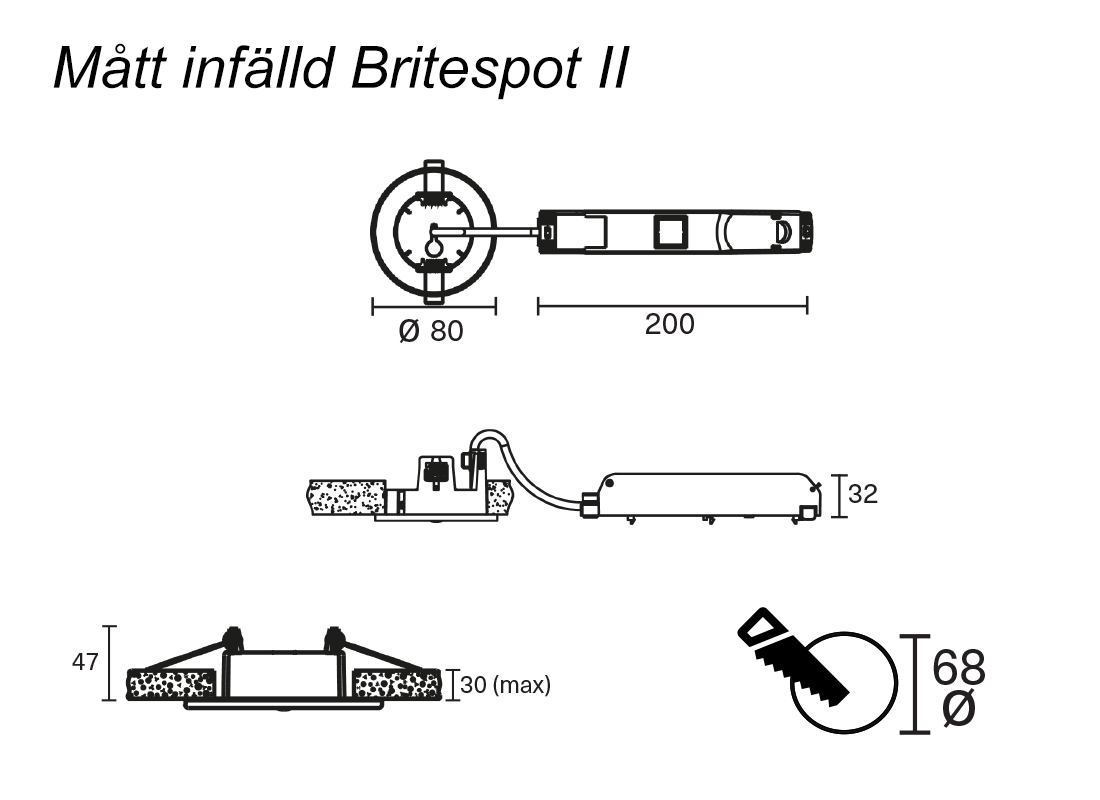 Mått infälld Britespot II

Ø 80

200

32

47

30 (max)

68
Ø